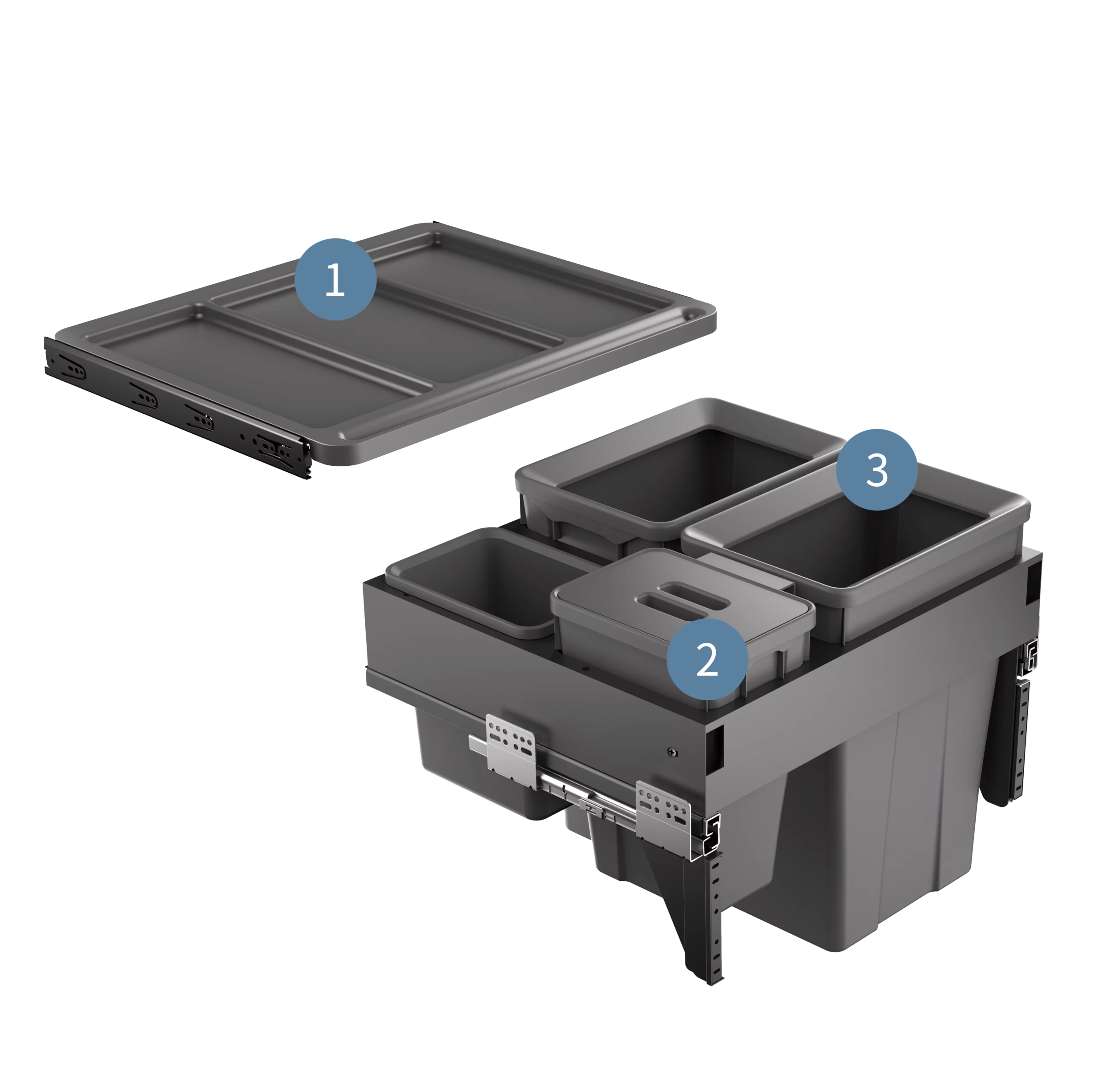 1

3

2